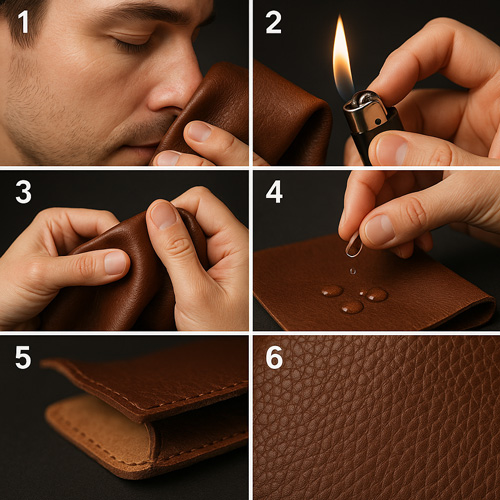 1

2

3

4

5

6